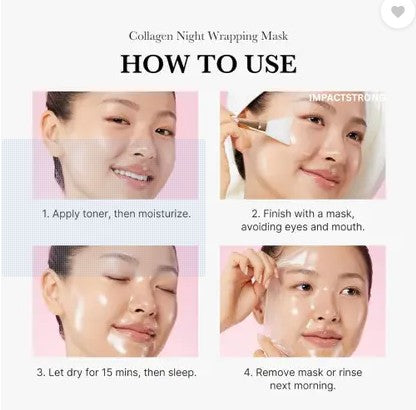 Collagen Night Wrapping Mask

HOW TO USE

IMPACTSTRONG

1. Apply toner, then moisturize.

2. Finish with a mask, avoiding eyes and mouth.

3. Let dry for 15 mins, then sleep.

4. Remove mask or rinse next morning.